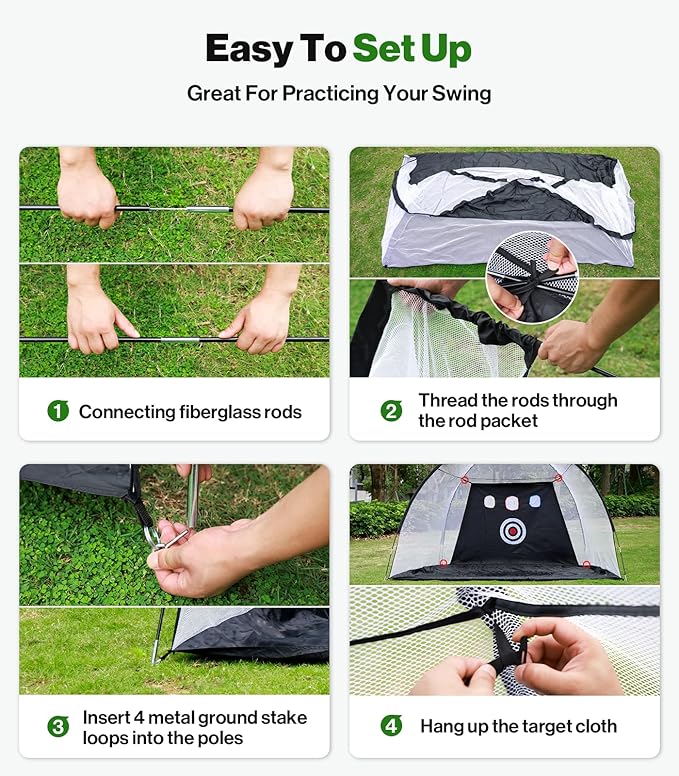 Easy To Set Up

Great For Practicing Your Swing

1 Connecting fiberglass rods

2 Thread the rods through the rod packet

3 Insert 4 metal ground stake loops into the poles

4 Hang up the target cloth